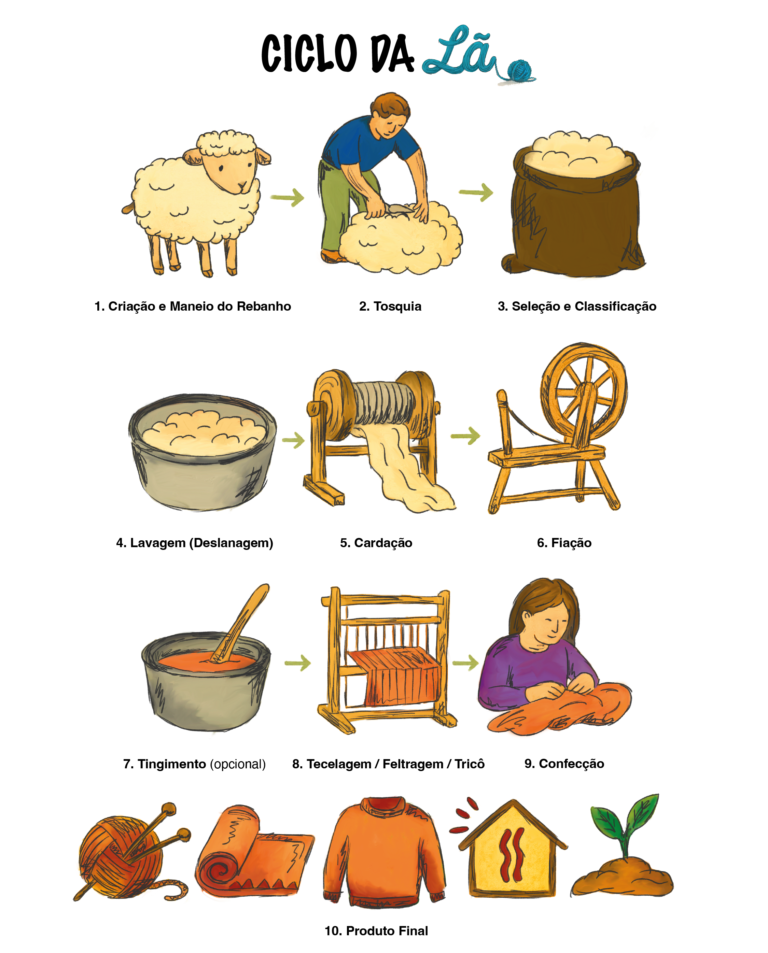 CICLO DA Lã

1. Criação e Maneio do Rebanho

2. Tosquia

3. Seleção e Classificação

4. Lavagem (Deslanagem)

5. Cardação

6. Fiação

7. Tingimento (opcional)

8. Tecelagem / Feltragem / Tricô

9. Confecção

10. Produto Final